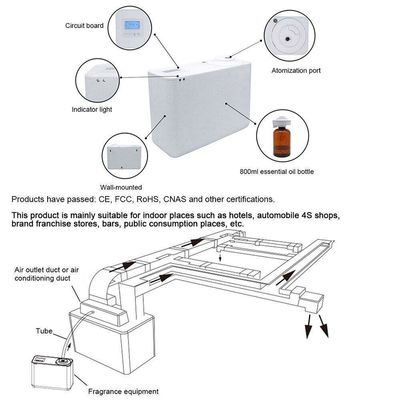 Circuit board

Atomization port

Indicator light

800ml essential oil bottle

Wall-mounted

Products have passed: CE, FCC, RoHS, CNAS and other certifications.

This product is mainly suitable for indoor places such as hotels, automobile 4S shops, brand franchise stores, bars, public consumption places, etc.

Air outlet duct or air conditioning duct

Tube

Fragrance equipment